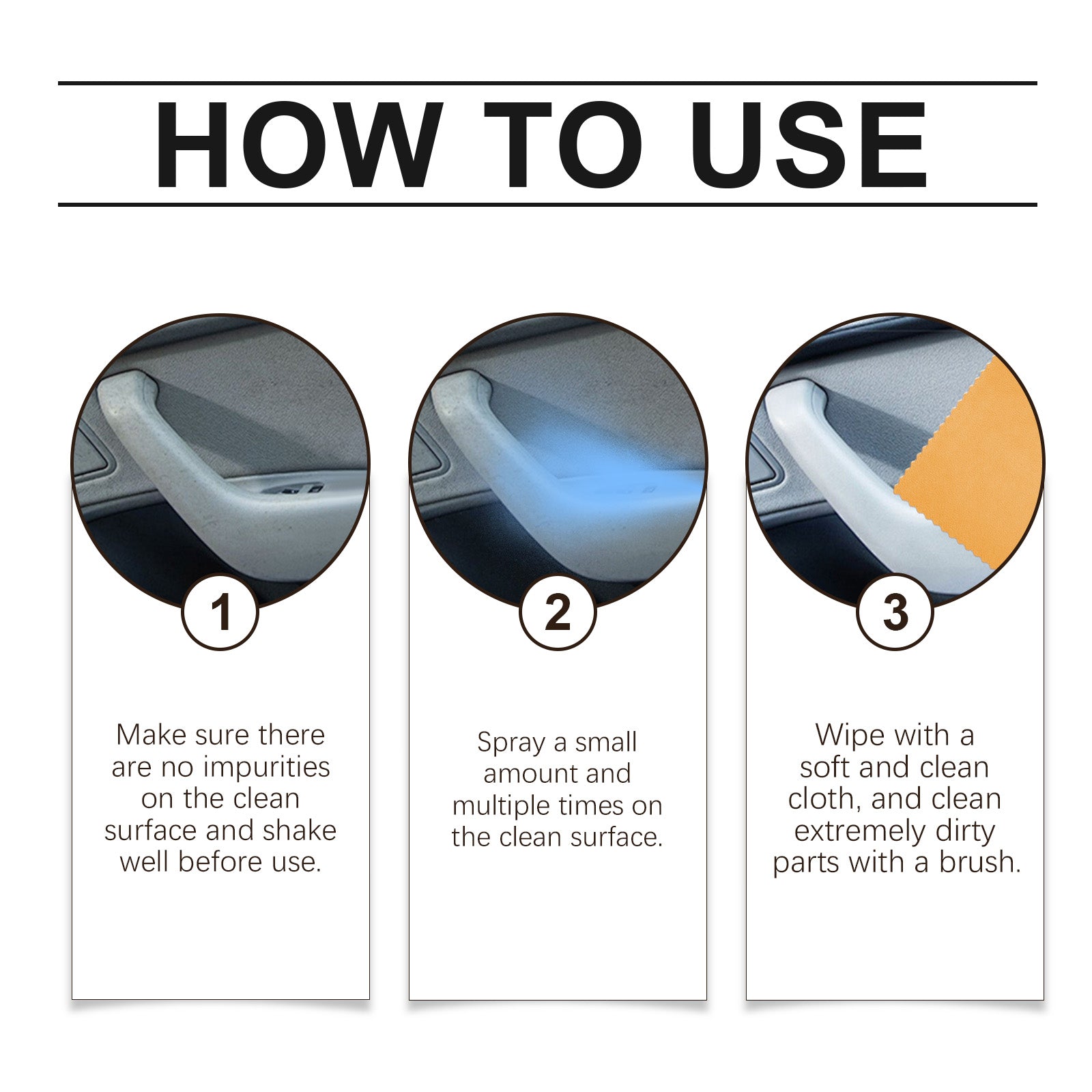 HOW TO USE

1

Make sure there are no impurities on the clean surface and shake well before use.

2

Spray a small amount and multiple times on the clean surface.

3

Wipe with a soft and clean cloth, and clean extremely dirty parts with a brush.