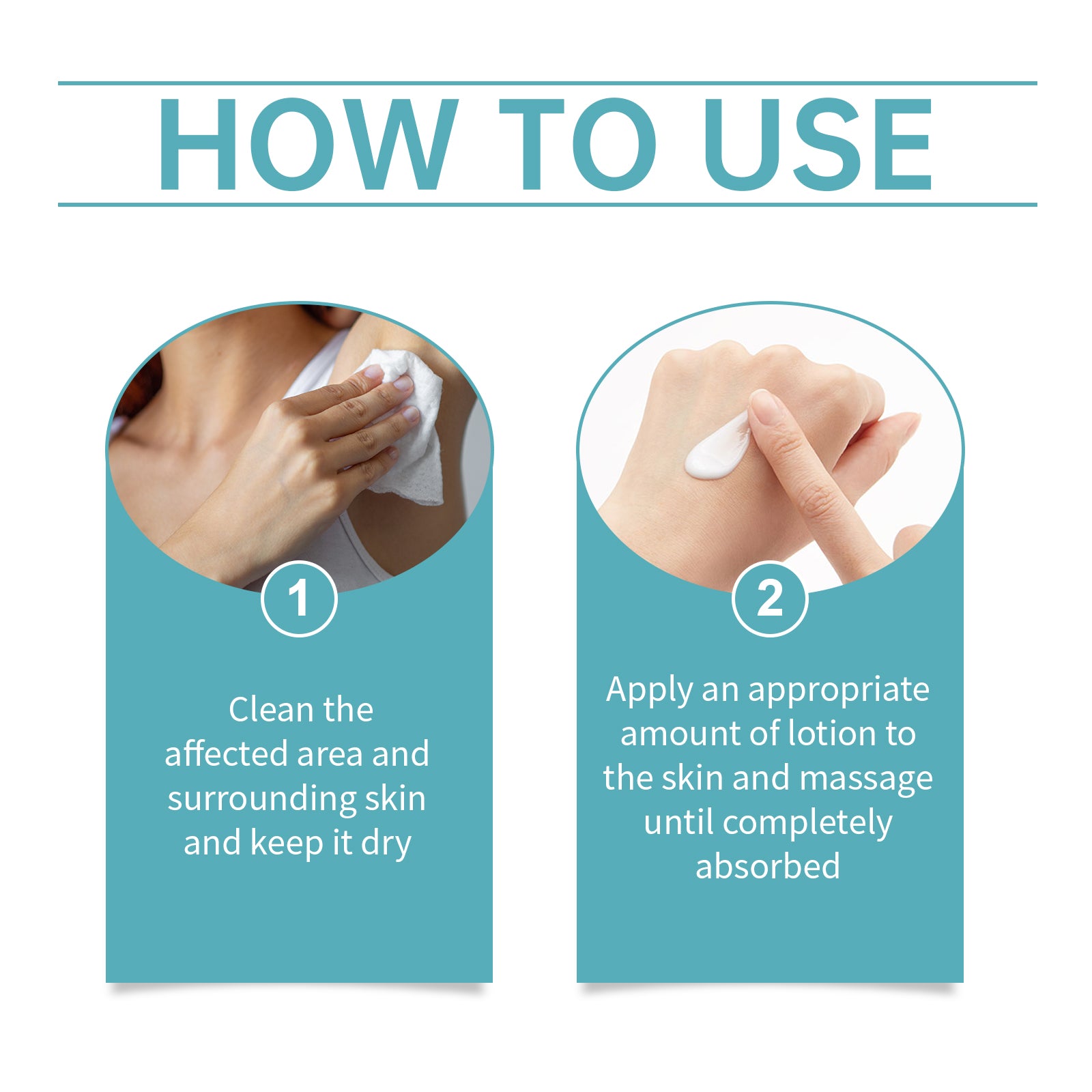 HOW TO USE

1

Clean the affected area and surrounding skin and keep it dry

2

Apply an appropriate amount of lotion to the skin and massage until completely absorbed