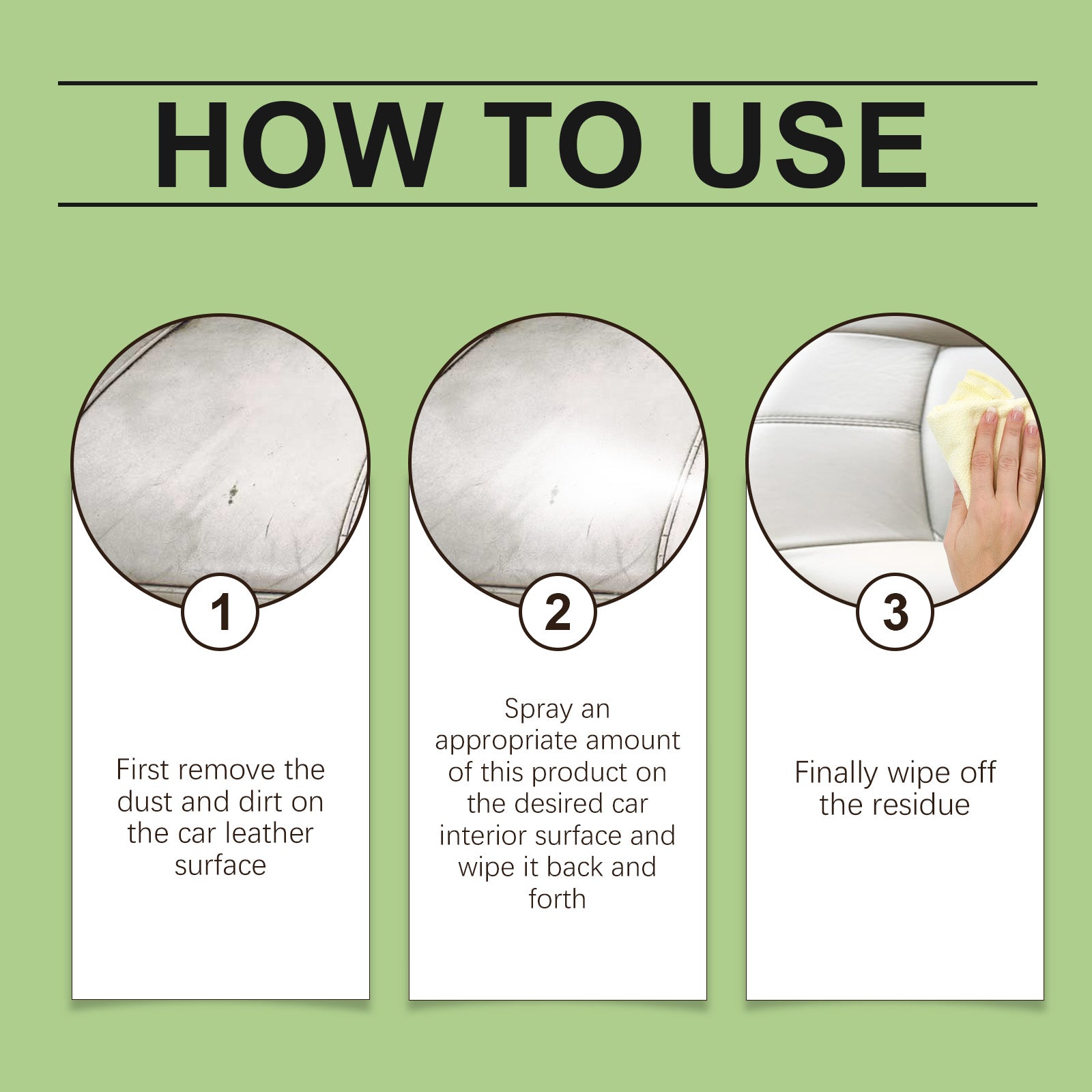 HOW TO USE

1

First remove the dust and dirt on the car leather surface

2

Spray an appropriate amount of this product on the desired car interior surface and wipe it back and forth

3

Finally wipe off the residue