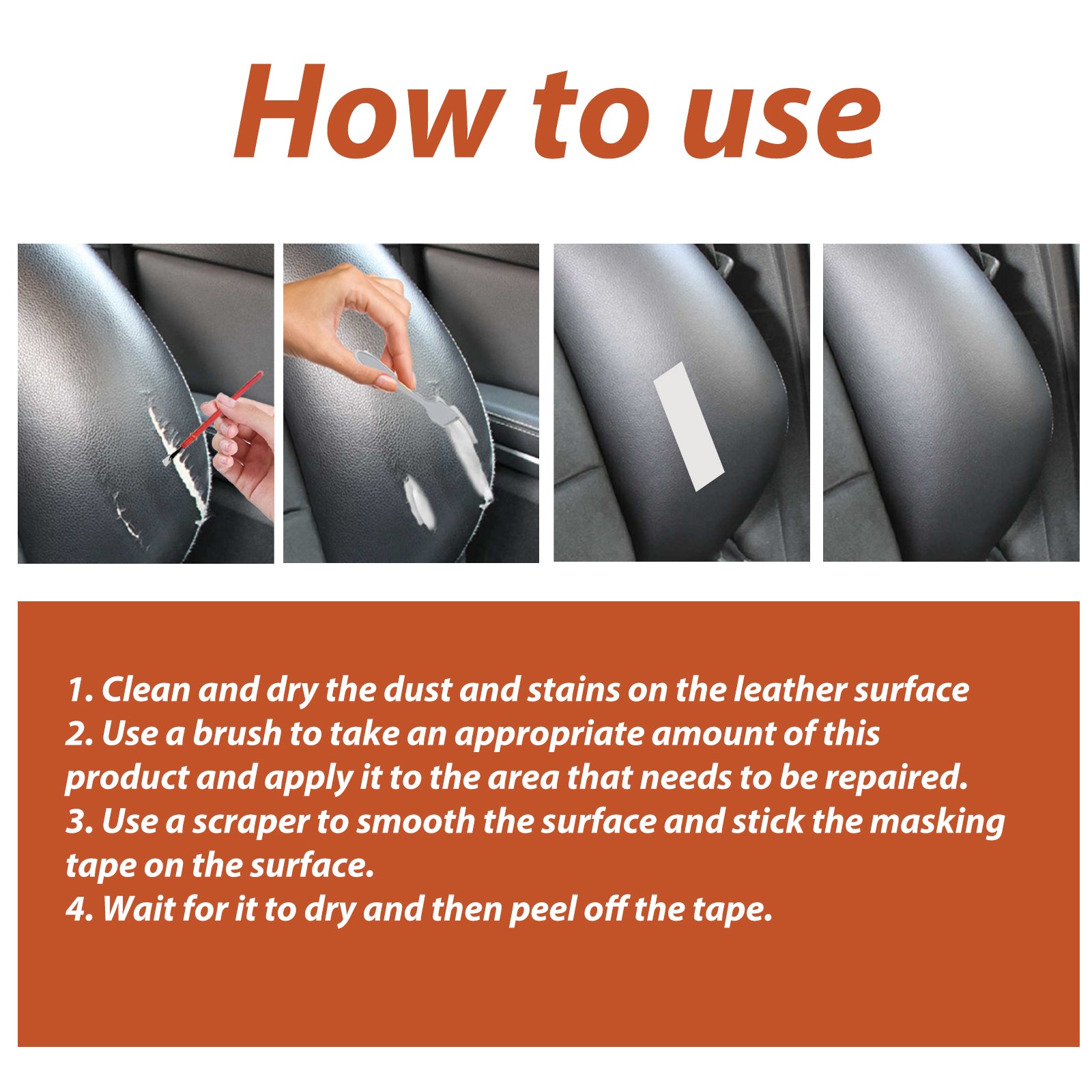 How to use

1. Clean and dry the dust and stains on the leather surface
2. Use a brush to take an appropriate amount of this product and apply it to the area that needs to be repaired.
3. Use a scraper to smooth the surface and stick the masking tape on the surface.
4. Wait for it to dry and then peel off the tape.